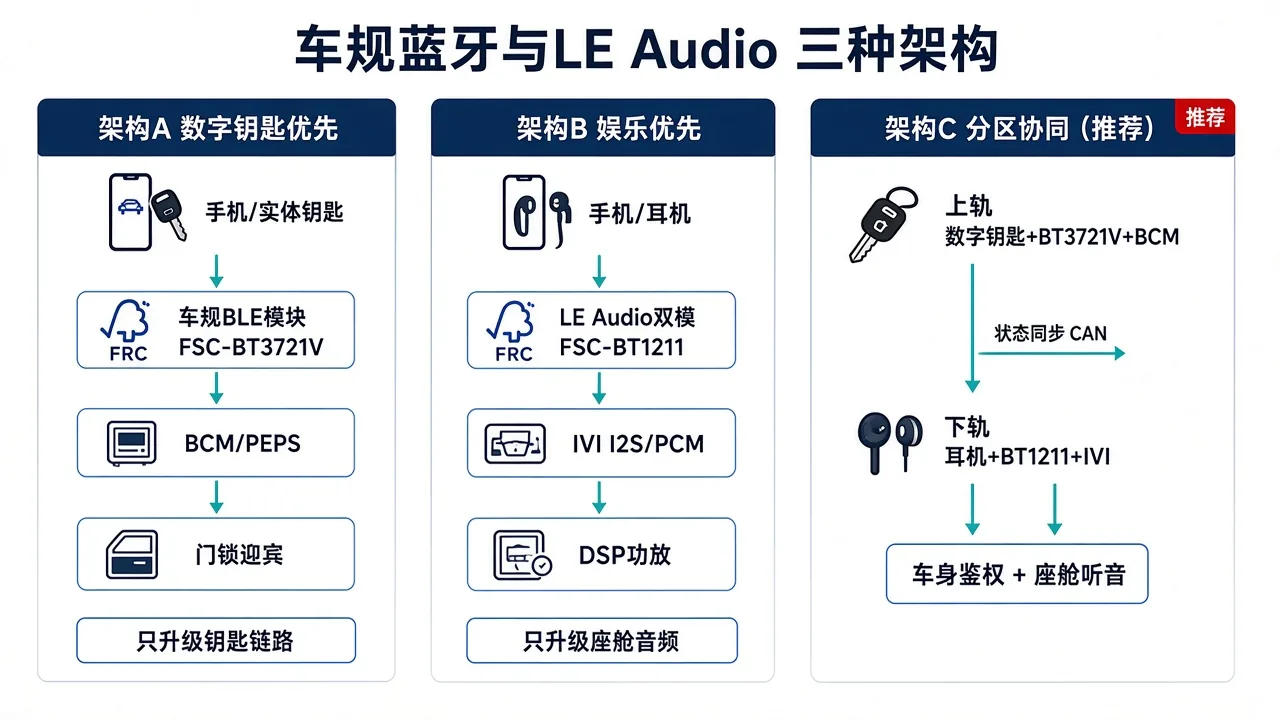 车规蓝牙与LE Audio 三种架构

架构A 数字钥匙优先

手机/实体钥匙

FRC

车规BLE模块
FSC-BT3721V

BCM/PEPS

门锁迎宾

只升级钥匙链路

架构B 娱乐优先

手机/耳机

FRC

LE Audio双模
FSC-BT1211

IVI I2S/PCM

DSP功放

只升级座舱音频

架构C 分区协同（推荐）

推荐

上轨
数字钥匙+BT3721V+BCM

状态同步 CAN

下轨
耳机+BT1211+IVI

车身鉴权 + 座舱听音